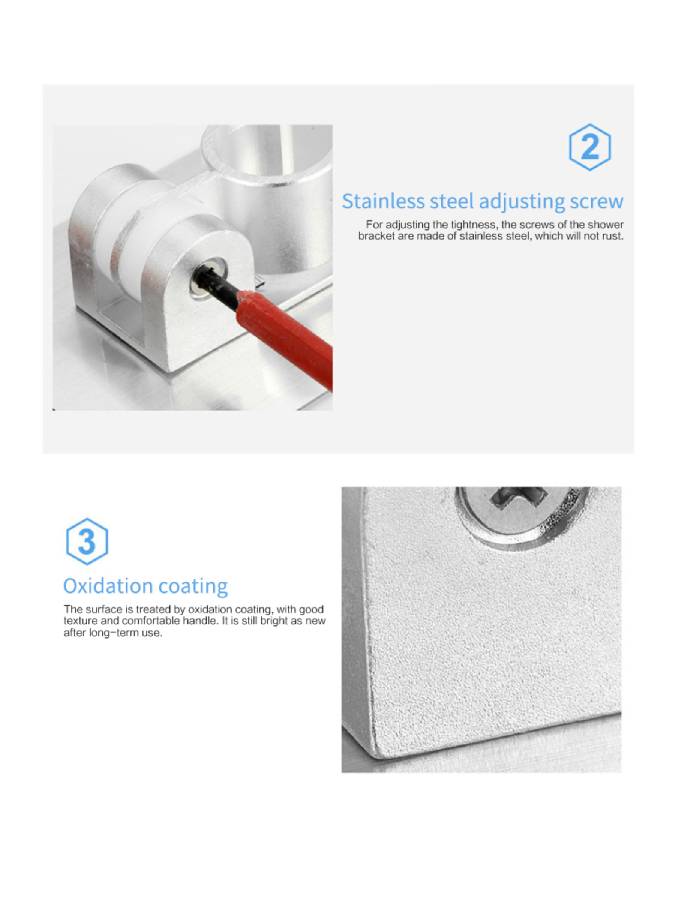 2

Stainless steel adjusting screw

For adjusting the tightness, the screws of the shower bracket are made of stainless steel, which will not rust.

3

Oxidation coating

The surface is treated by oxidation coating, with good texture and comfortable handle. It is still bright as new after long-term use.